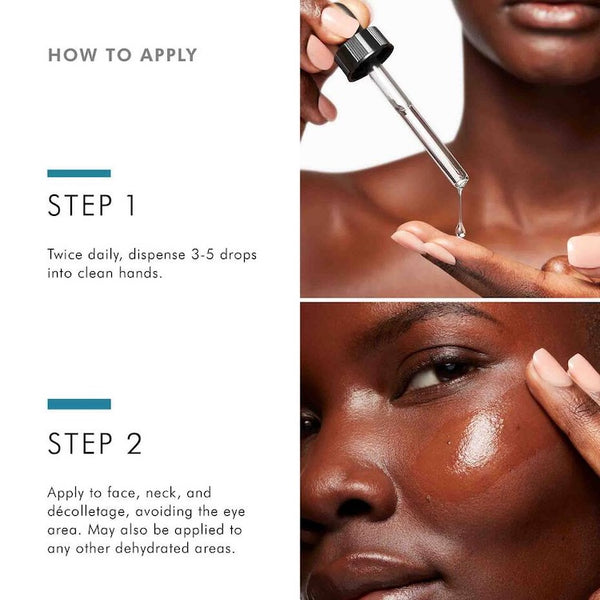 HOW TO APPLY

STEP 1

Twice daily, dispense 3-5 drops into clean hands.

STEP 2

Apply to face, neck, and décolletage, avoiding the eye area. May also be applied to any other dehydrated areas.