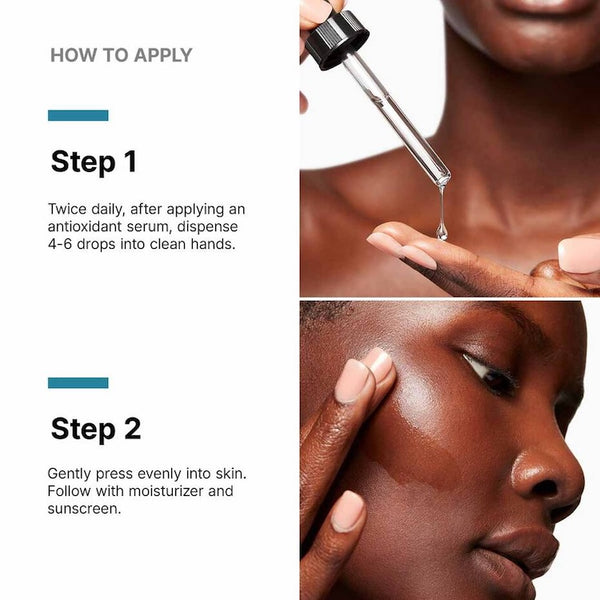 HOW TO APPLY

Step 1

Twice daily, after applying an antioxidant serum, dispense 4-6 drops into clean hands.

Step 2

Gently press evenly into skin. Follow with moisturizer and sunscreen.