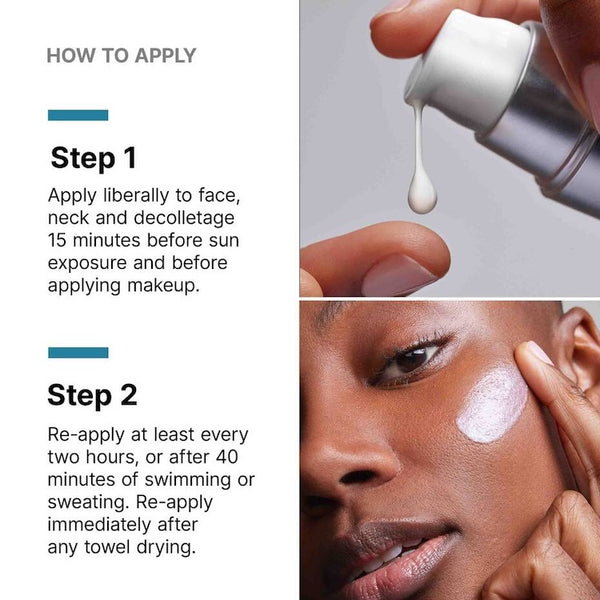 HOW TO APPLY

Step 1

Apply liberally to face, neck and decolletage 15 minutes before sun exposure and before applying makeup.

Step 2

Re-apply at least every two hours, or after 40 minutes of swimming or sweating. Re-apply immediately after any towel drying.